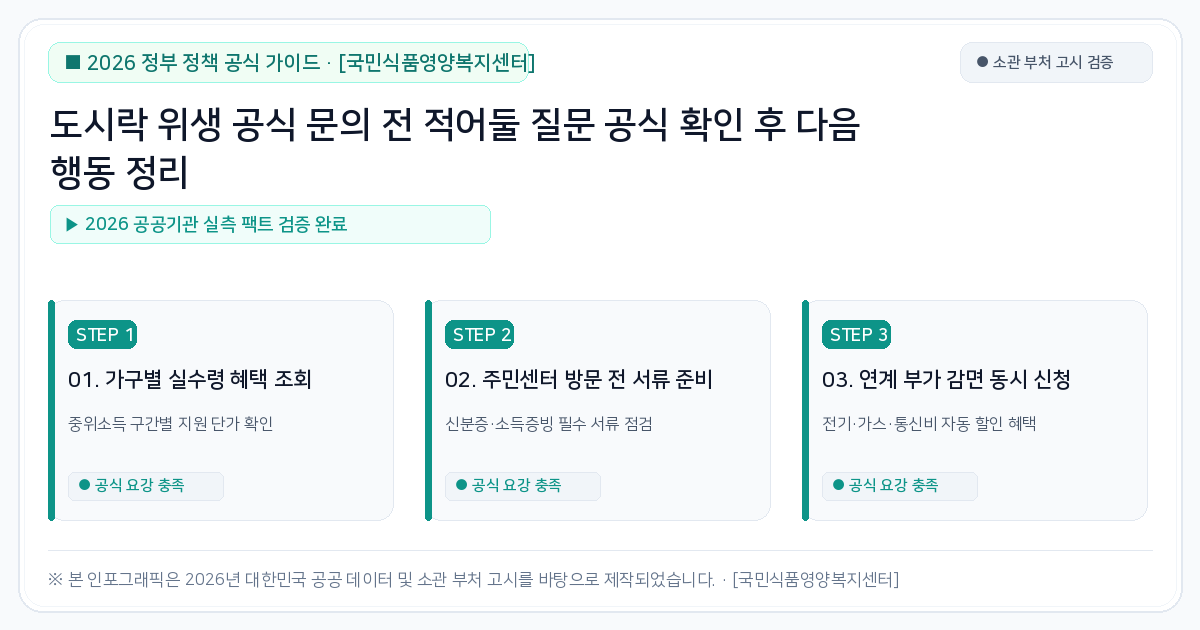 ■ 2026 정부 정책 공식 가이드 · [국민식품영양복지센터]

● 소관 부처 고시 검증

도시락 위생 공식 문의 전 적어둘 질문 공식 확인 후 다음 행동 정리

▶ 2026 공공기관 실측 팩트 검증 완료

STEP 1

01. 가구별 실수령 혜택 조회

중위소득 구간별 지원 단가 확인

● 공식 요강 충족

STEP 2

02. 주민센터 방문 전 서류 준비

신분증·소득증빙 필수 서류 점검

● 공식 요강 충족

STEP 3

03. 연계 부가 감면 동시 신청

전기·가스·통신비 자동 할인 혜택

● 공식 요강 충족

※ 본 인포그래픽은 2026년 대한민국 공공 데이터 및 소관 부처 고시를 바탕으로 제작되었습니다. · [국민식품영양복지센터]