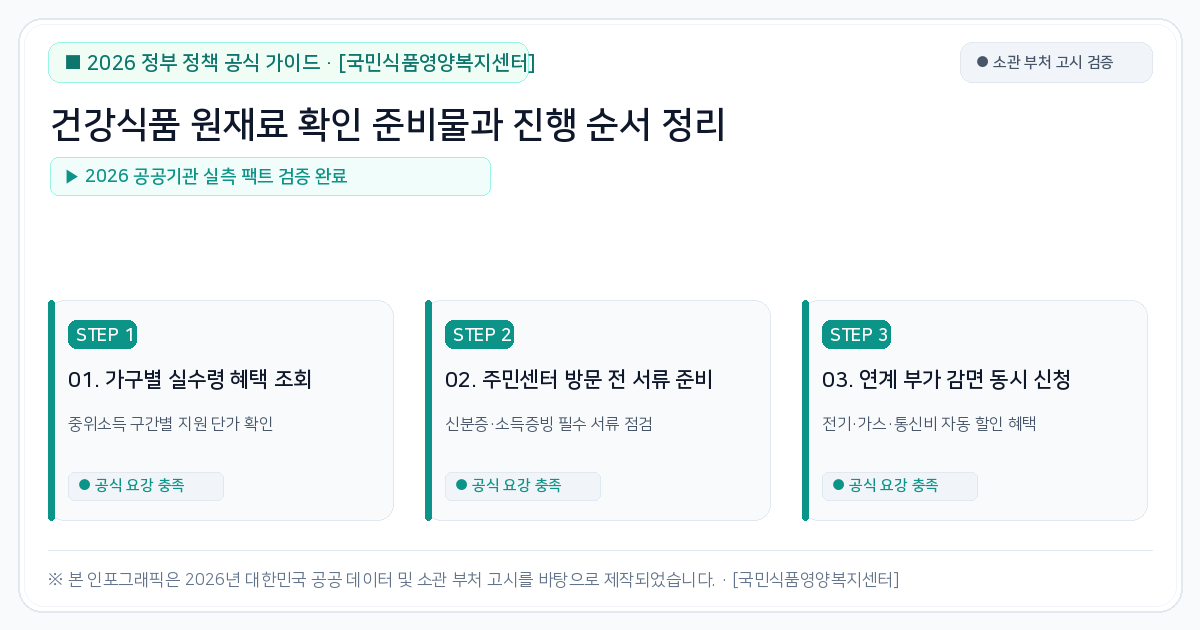 ■ 2026 정부 정책 공식 가이드 · [국민식품영양복지센터]

● 소관 부처 고시 검증

건강식품 원재료 확인 준비물과 진행 순서 정리

▶ 2026 공공기관 실측 팩트 검증 완료

STEP 1

01. 가구별 실수령 혜택 조회

중위소득 구간별 지원 단가 확인

● 공식 요강 충족

STEP 2

02. 주민센터 방문 전 서류 준비

신분증·소득증빙 필수 서류 점검

● 공식 요강 충족

STEP 3

03. 연계 부가 감면 동시 신청

전기·가스·통신비 자동 할인 혜택

● 공식 요강 충족

※ 본 인포그래픽은 2026년 대한민국 공공 데이터 및 소관 부처 고시를 바탕으로 제작되었습니다. · [국민식품영양복지센터]