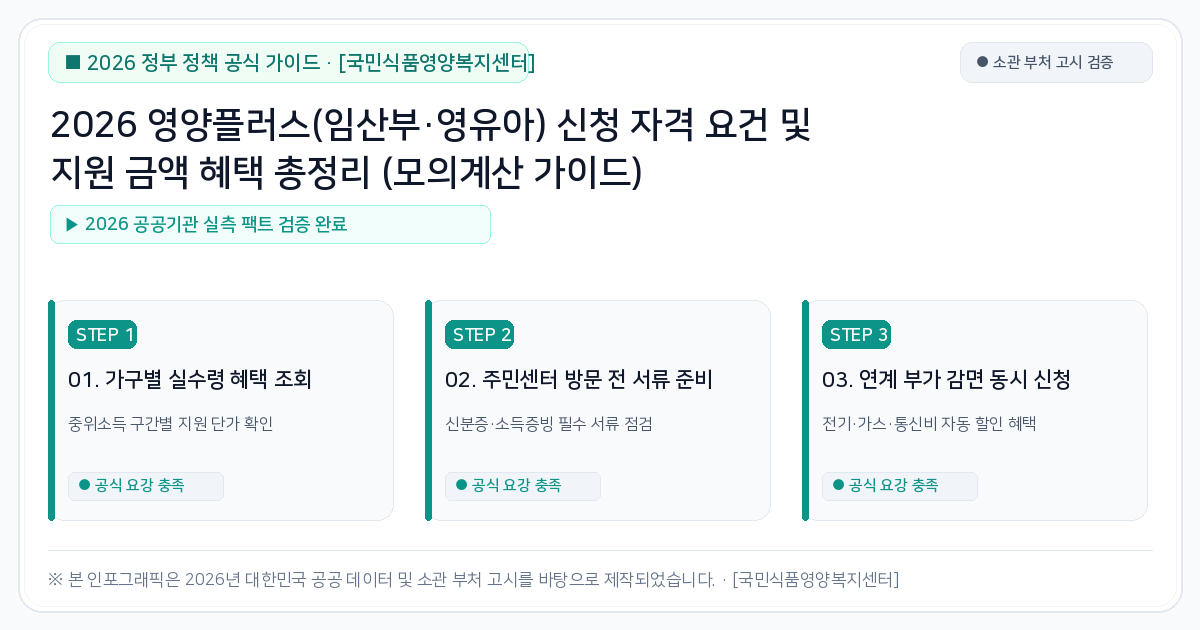 ■ 2026 정부 정책 공식 가이드 · [국민식품영양복지센터]

● 소관 부처 고시 검증

2026 영양플러스(임산부·영유아) 신청 자격 요건 및 지원 금액 혜택 총정리 (모의계산 가이드)

▶ 2026 공공기관 실측 팩트 검증 완료

STEP 1

01. 가구별 실수령 혜택 조회

중위소득 구간별 지원 단가 확인

● 공식 요강 충족

STEP 2

02. 주민센터 방문 전 서류 준비

신분증·소득증빙 필수 서류 점검

● 공식 요강 충족

STEP 3

03. 연계 부가 감면 동시 신청

전기·가스·통신비 자동 할인 혜택

● 공식 요강 충족

※ 본 인포그래픽은 2026년 대한민국 공공 데이터 및 소관 부처 고시를 바탕으로 제작되었습니다. · [국민식품영양복지센터]